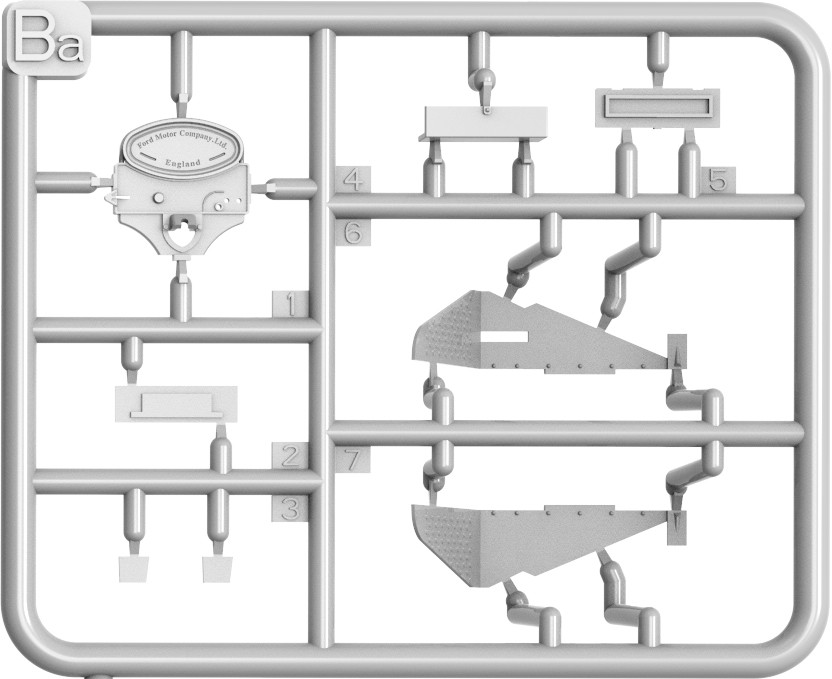 Ba

Ford Motor Company, Ltd.
England

4

5

6

1

2

7

3