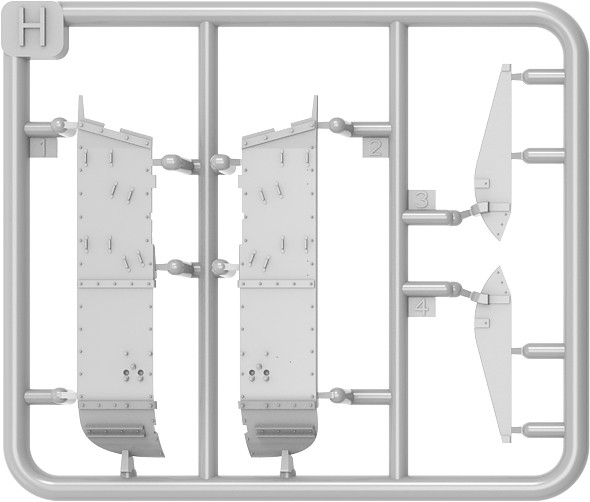 H
1
2
3
4